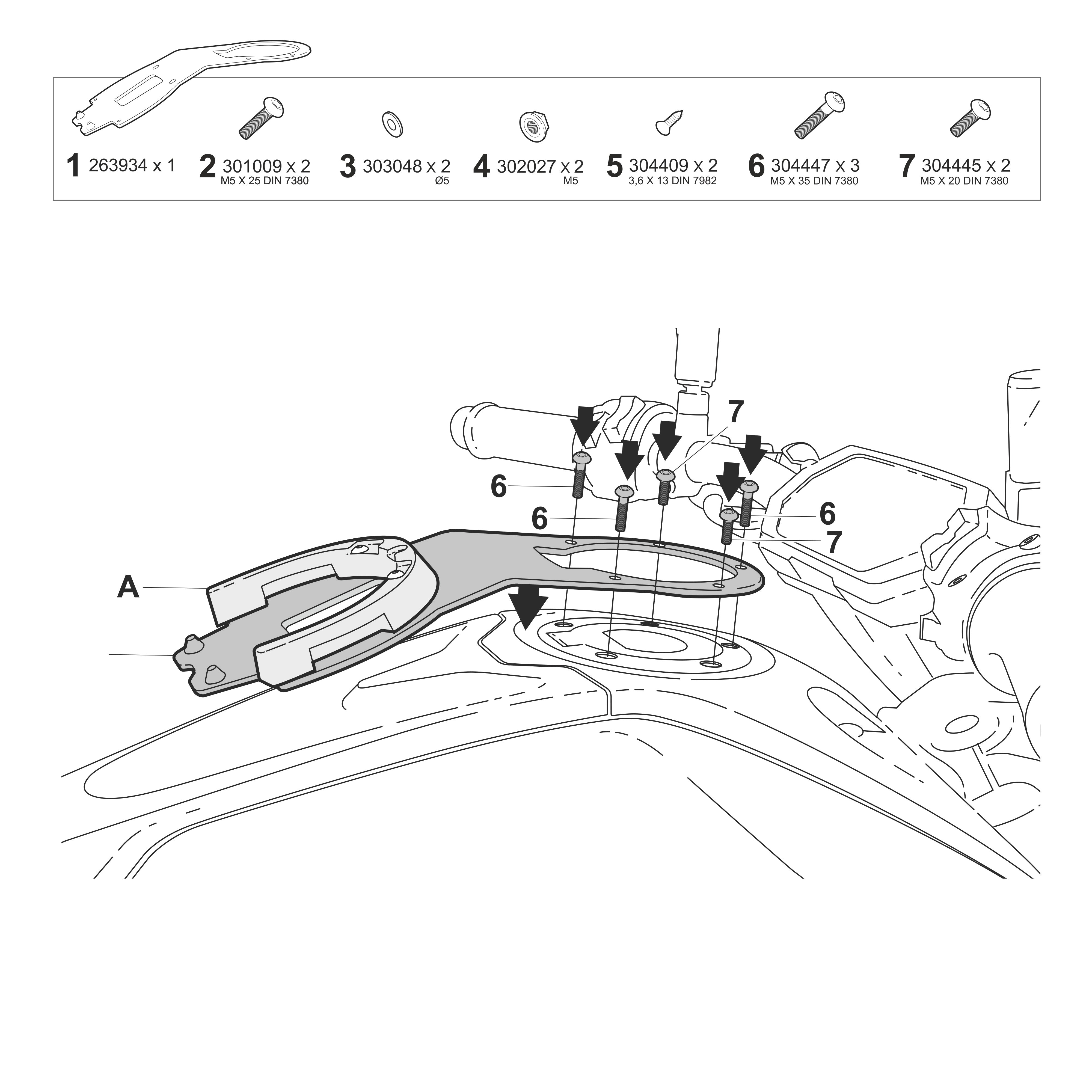 1 263934 x 1

2 301009 x 2
M5 X 25 DIN 7380

3 303048 x 2
Ø5

4 302027 x 2
M5

5 304409 x 2
3,6 X 13 DIN 7982

6 304447 x 3
M5 X 35 DIN 7380

7 304445 x 2
M5 X 20 DIN 7380

7
6
6
6
7
A