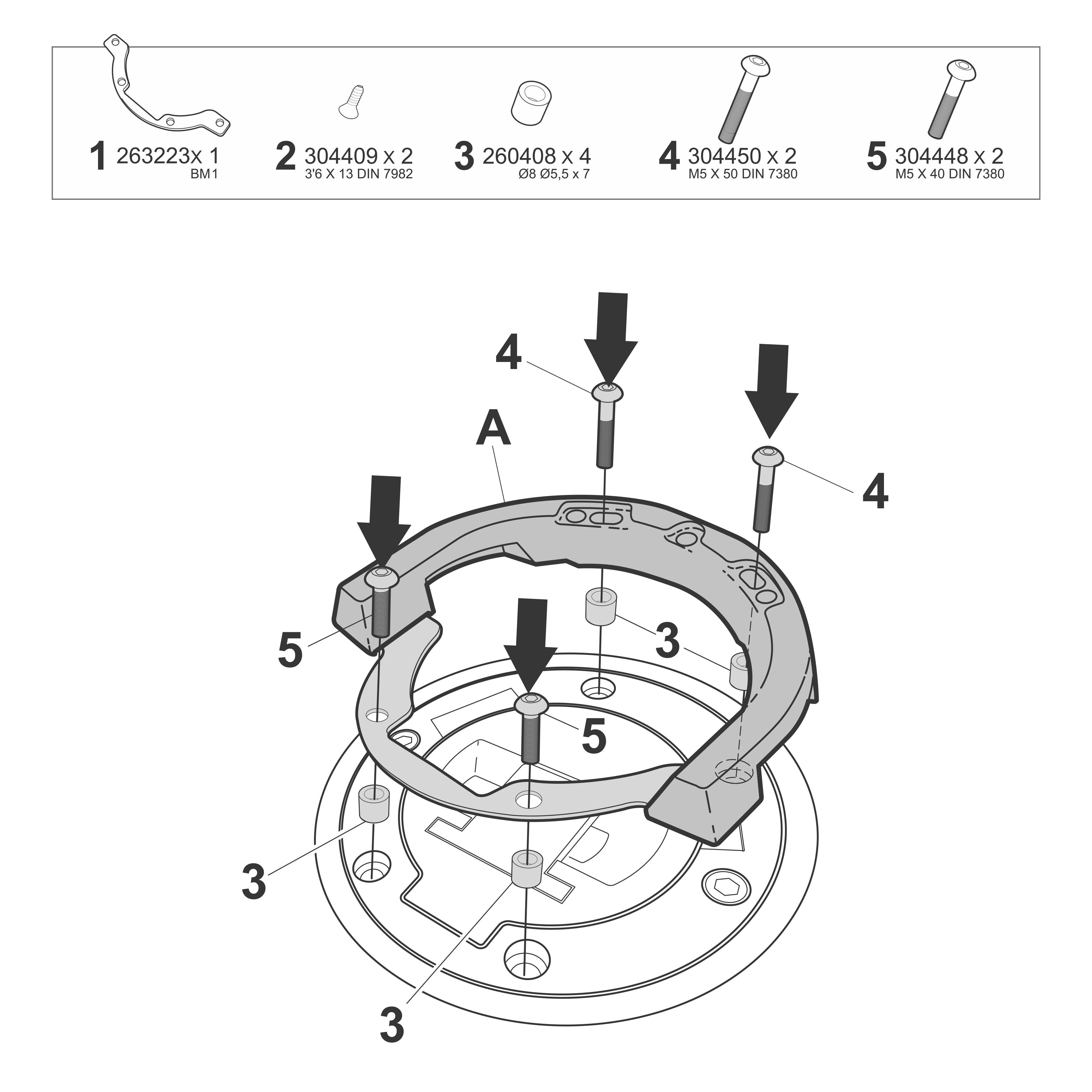 1 263223x 1
BM1

2 304409 x 2
3'6 X 13 DIN 7982

3 260408 x 4
Ø8 Ø5,5 x 7

4 304450 x 2
M5 X 50 DIN 7380

5 304448 x 2
M5 X 40 DIN 7380

4

A

4

5

3

5

3

3