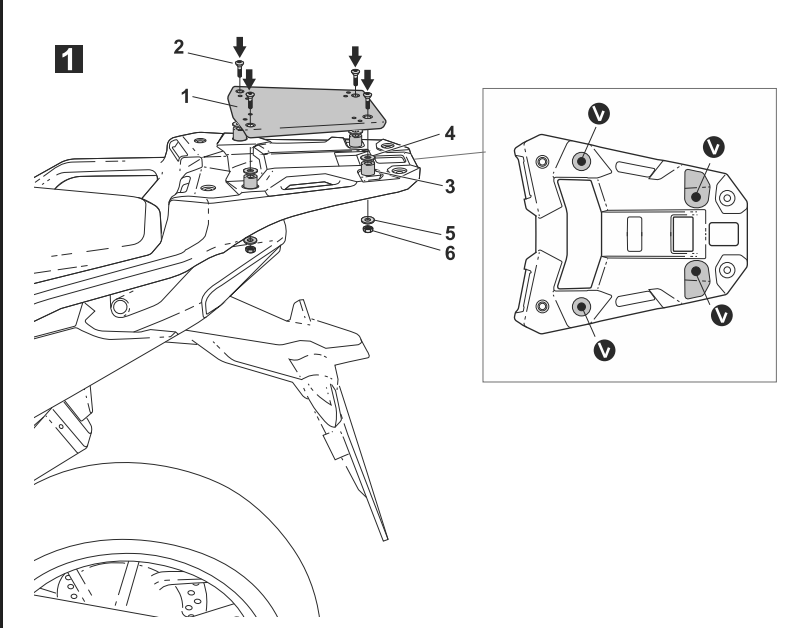 1
2
1
4
3
5
6
V
V
V
V