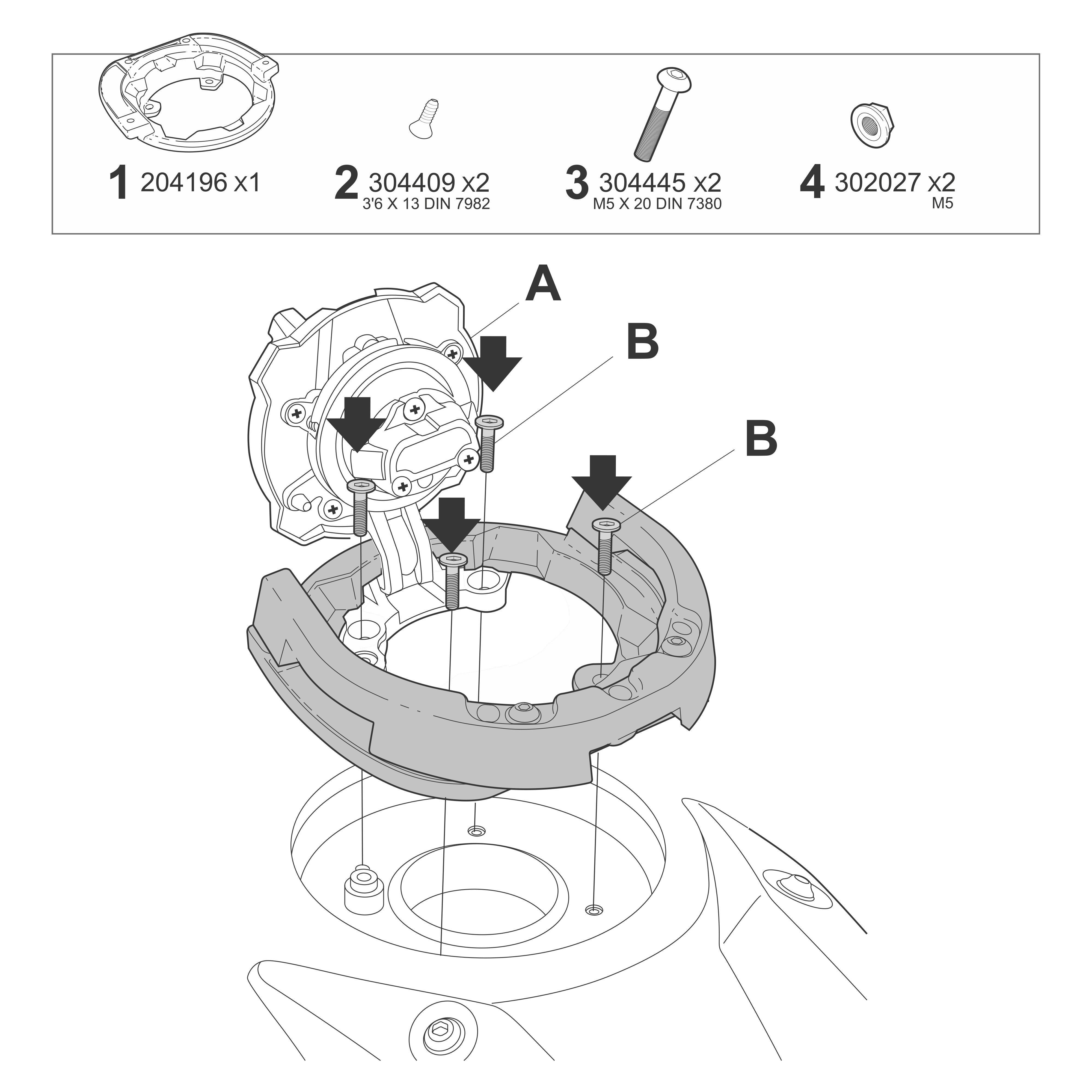 1 204196 x1

2 304409 x2
3'6 X 13 DIN 7982

3 304445 x2
M5 X 20 DIN 7380

4 302027 x2
M5

A

B

B