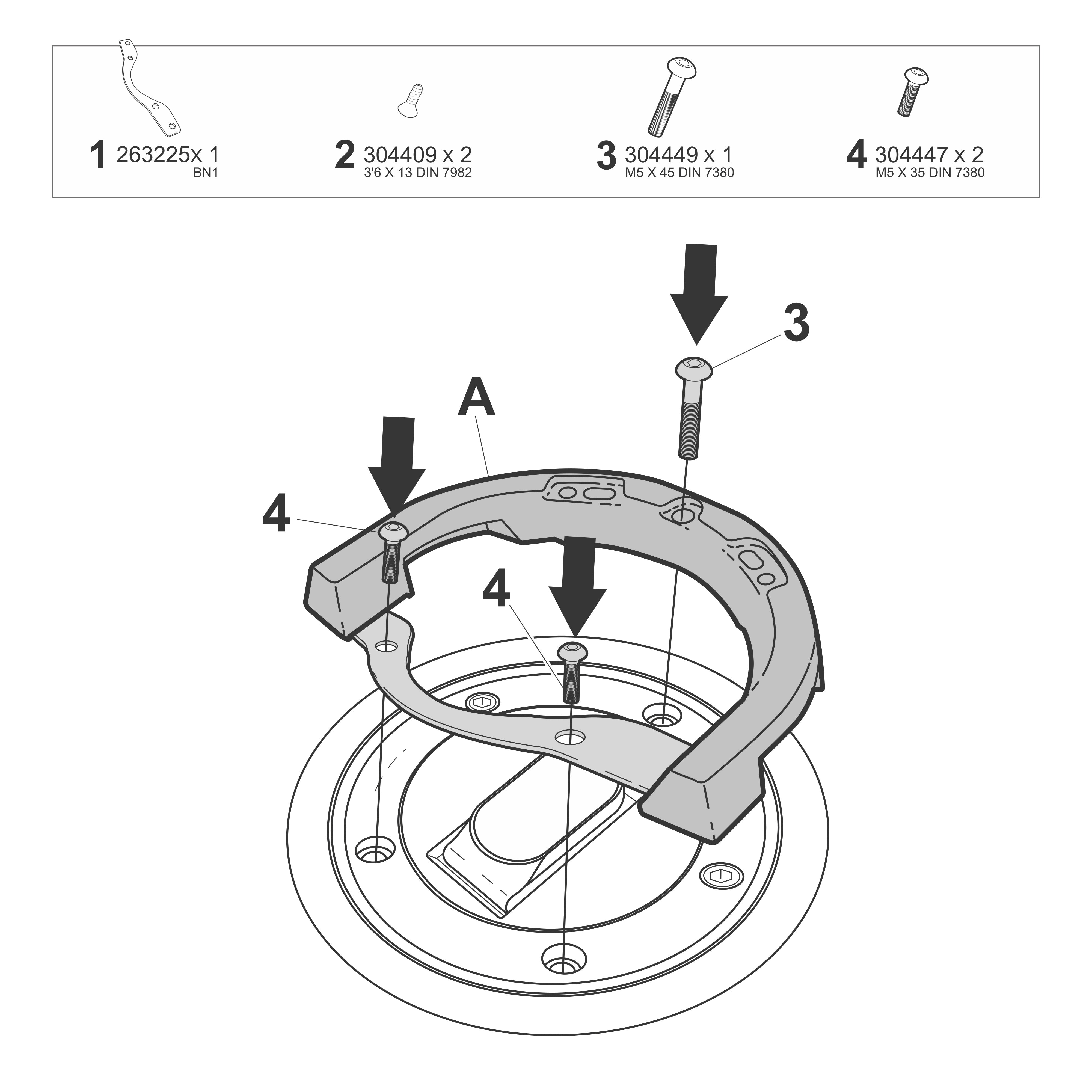 1 263225x 1
BN1

2 304409 x 2
3'6 X 13 DIN 7982

3 304449 x 1
M5 X 45 DIN 7380

4 304447 x 2
M5 X 35 DIN 7380

3

A

4

4